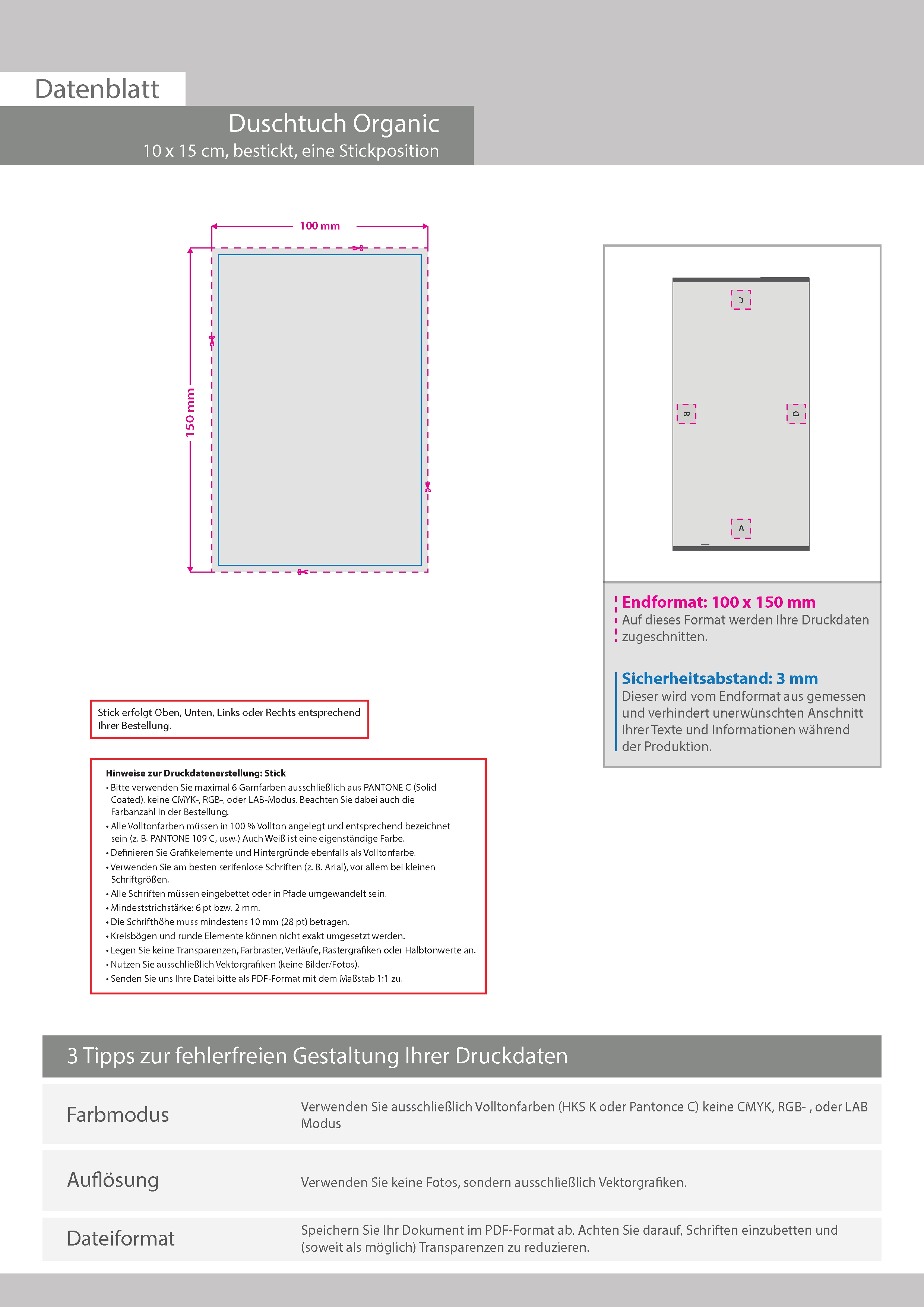 Datenblatt

Duschtuch Organic
10 x 15 cm, bestickt, eine Stickposition

100 mm

150 mm

C

B

D

A

Endformat: 100 x 150 mm
Auf dieses Format werden Ihre Druckdaten zugeschnitten.

Sicherheitsabstand: 3 mm
Dieser wird vom Endformat aus gemessen und verhindert unerwünschten Anschnitt Ihrer Texte und Informationen während der Produktion.

Stick erfolgt Oben, Unten, Links oder Rechts entsprechend Ihrer Bestellung.

Hinweise zur Druckdatenerstellung: Stick
• Bitte verwenden Sie maximal 6 Garnfarben ausschließlich aus PANTONE C (Solid Coated), keine CMYK-, RGB-, oder LAB-Modus. Beachten Sie dabei auch die Farbanzahl in der Bestellung.
• Alle Volltonfarben müssen in 100 % Vollton angelegt und entsprechend bezeichnet sein (z. B. PANTONE 109 C, usw.) Auch Weiß ist eine eigenständige Farbe.
• Definieren Sie Grafikelemente und Hintergründe ebenfalls als Volltonfarbe.
• Verwenden Sie am besten serifenlose Schriften (z. B. Arial), vor allem bei kleinen Schriftgrößen.
• Alle Schriften müssen eingebettet oder in Pfade umgewandelt sein.
• Mindeststrichstärke: 6 pt bzw. 2 mm.
• Die Schrifthöhe muss mindestens 10 mm (28 pt) betragen.
• Kreisbögen und runde Elemente können nicht exakt umgesetzt werden.
• Legen Sie keine Transparenzen, Farbraster, Verläufe, Rastergrafiken oder Halbtonwerte an.
• Nutzen Sie ausschließlich Vektorgrafiken (keine Bilder/Fotos).
• Senden Sie uns Ihre Datei bitte als PDF-Format mit dem Maßstab 1:1 zu.

3 Tipps zur fehlerfreien Gestaltung Ihrer Druckdaten

| Farbmodus | Verwenden Sie ausschließlich Volltonfarben (HKS K oder Pantonce C) keine CMYK, RGB- , oder LAB Modus |
|---|---|
| Auflösung | Verwenden Sie keine Fotos, sondern ausschließlich Vektorgrafiken. |
| Dateiformat | Speichern Sie Ihr Dokument im PDF-Format ab. Achten Sie darauf, Schriften einzubetten und (soweit als möglich) Transparenzen zu reduzieren. |